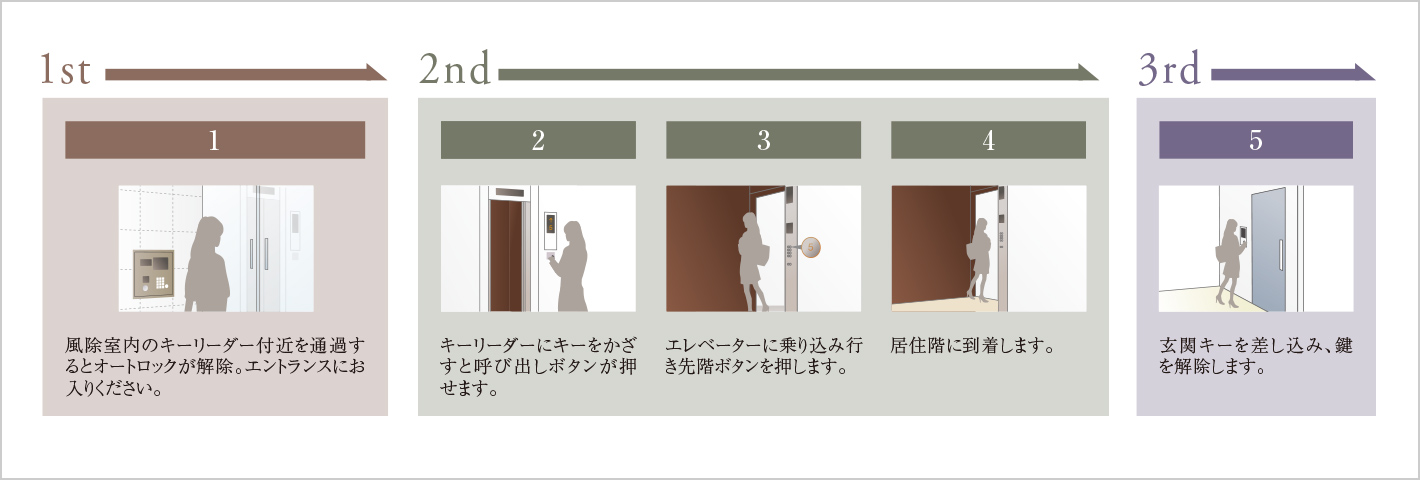 1st

1

風除室内のキーリーダー付近を通過するとオートロックが解除。エントランスにお入りください。

2nd

2

キーリーダーにキーをかざすと呼び出しボタンが押せます。

3

エレベーターに乗り込み行き先階ボタンを押します。

4

居住階に到着します。

3rd

5

玄関キーを差し込み、鍵を解除します。